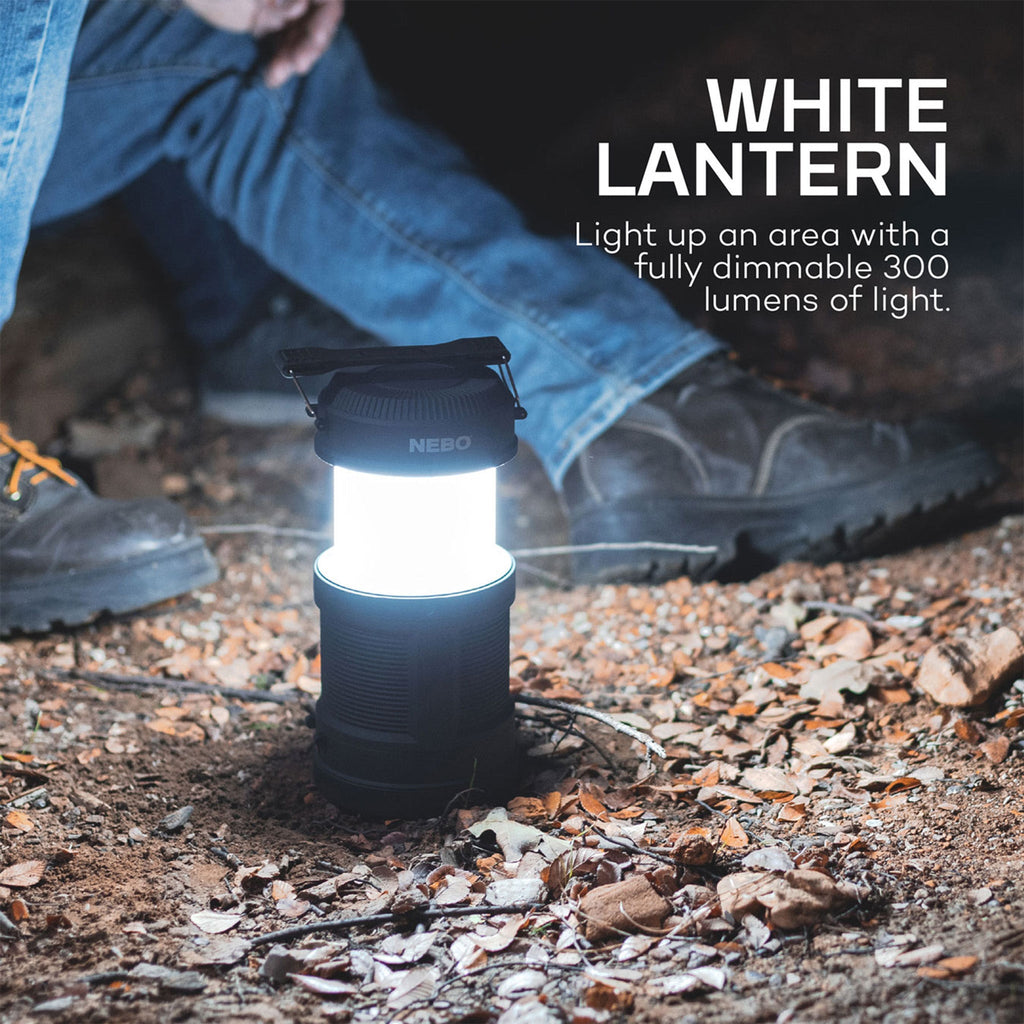 WHITE LANTERN

Light up an area with a fully dimmable 300 lumens of light.

NEBO