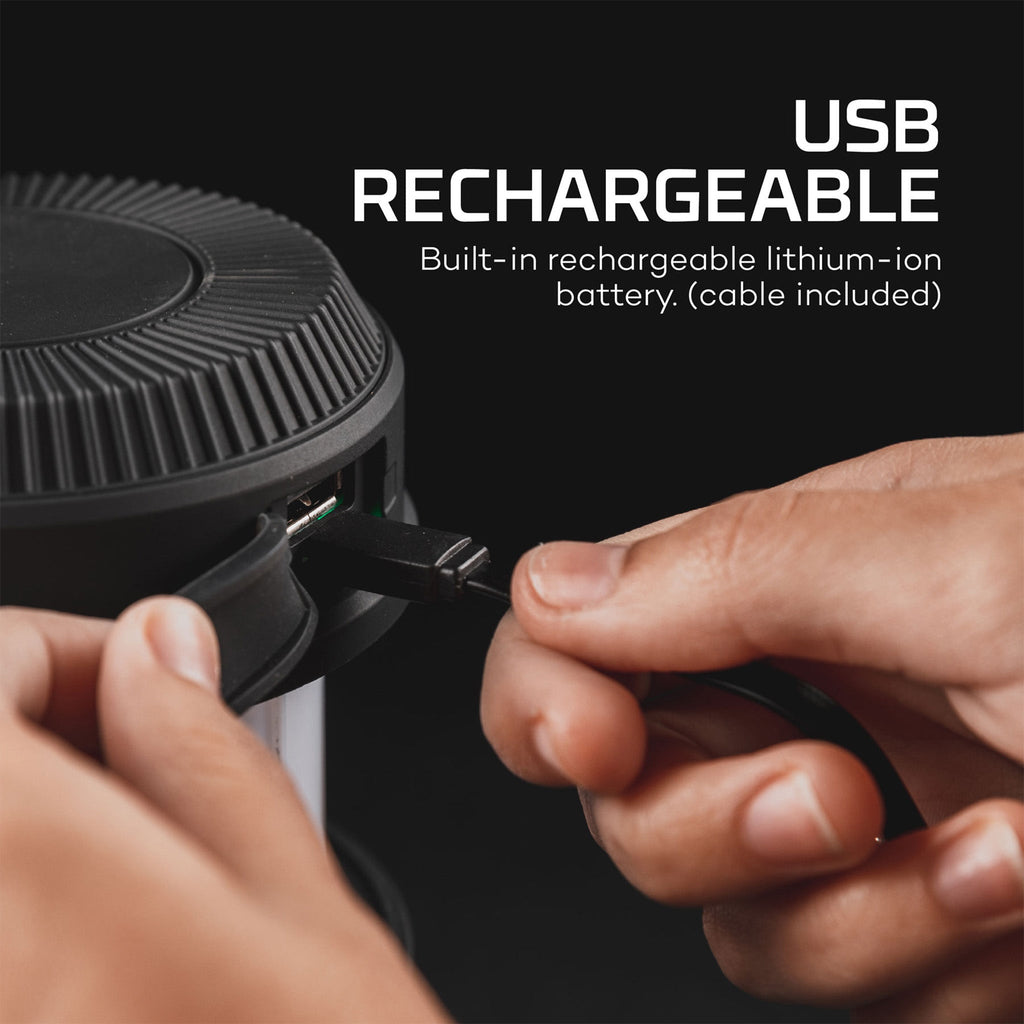 USB RECHARGEABLE

Built-in rechargeable lithium-ion battery. (cable included)