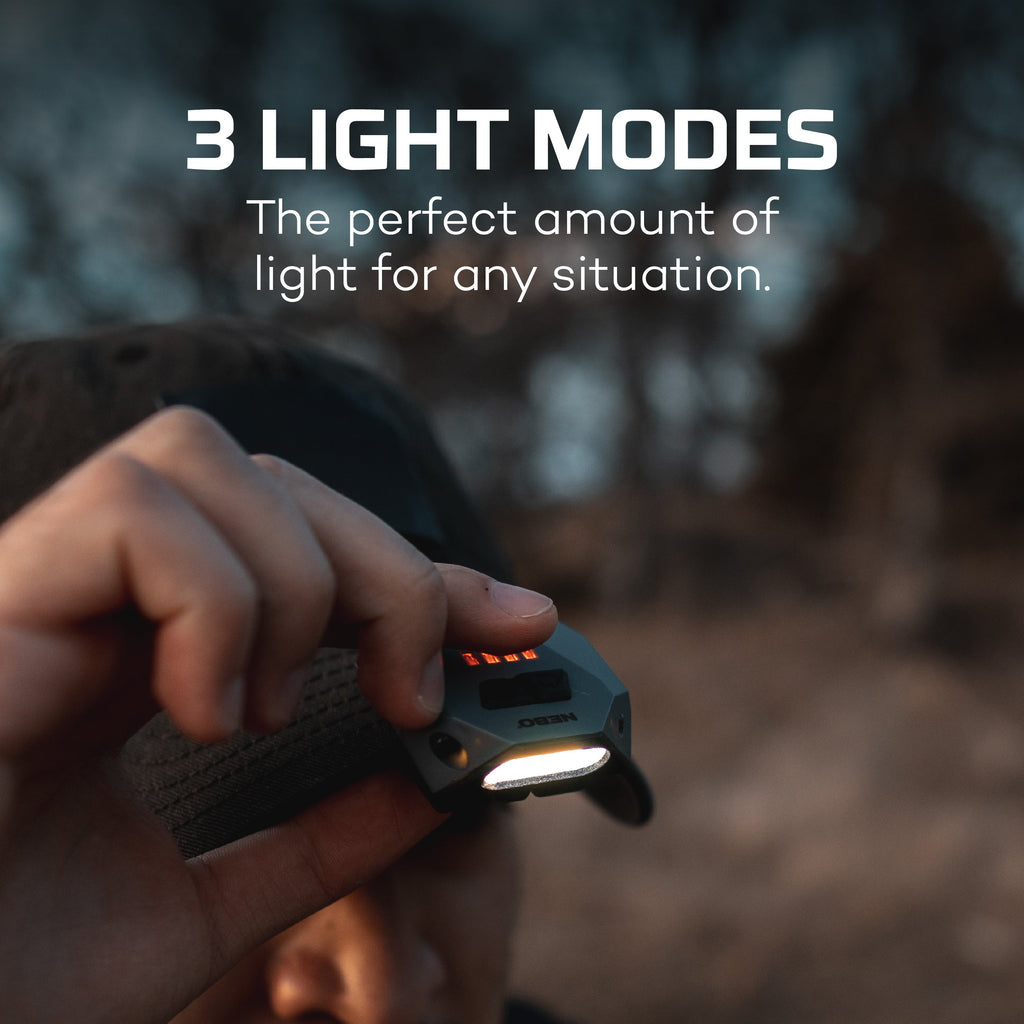 3 LIGHT MODES
The perfect amount of light for any situation.

NEBO