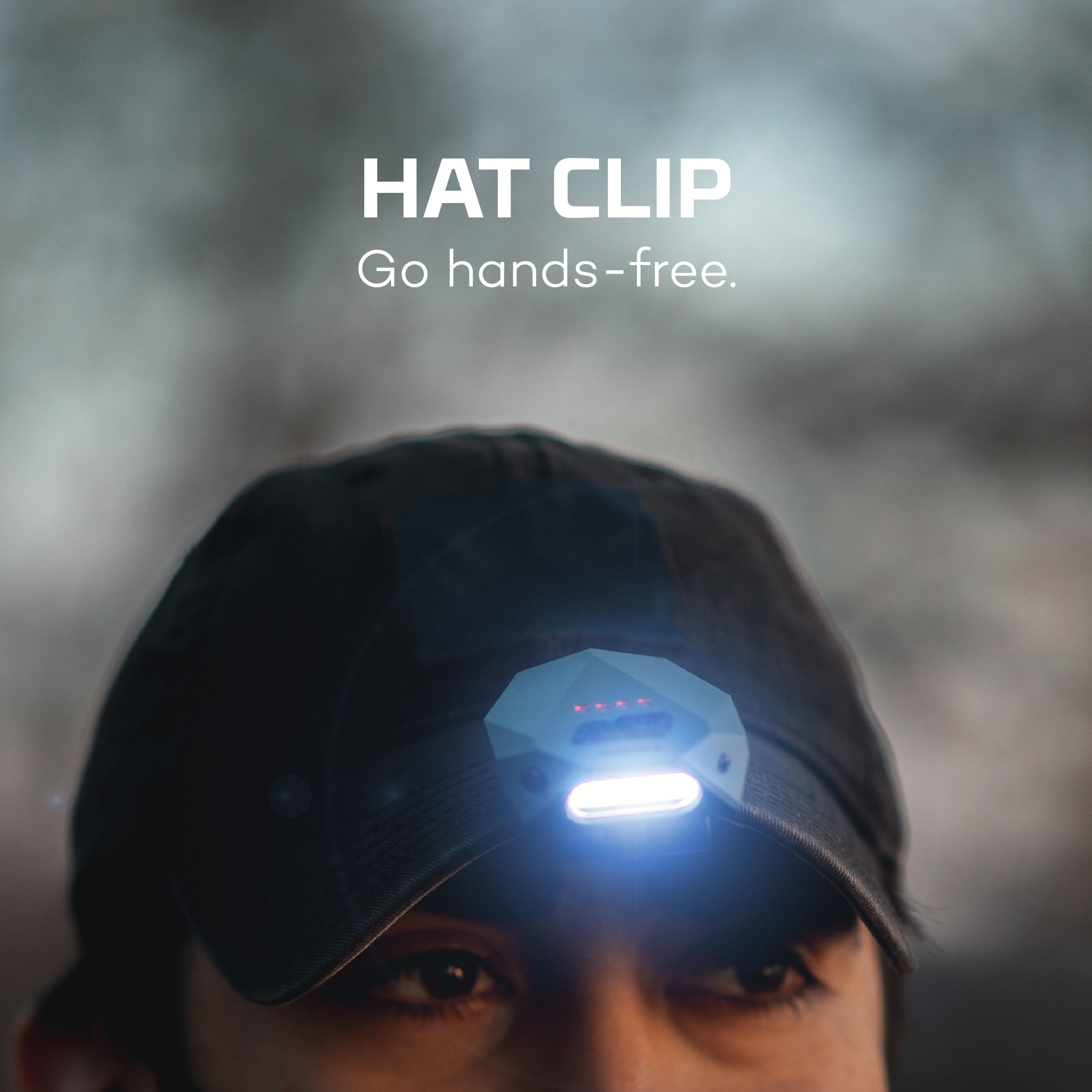 HAT CLIP
Go hands-free.