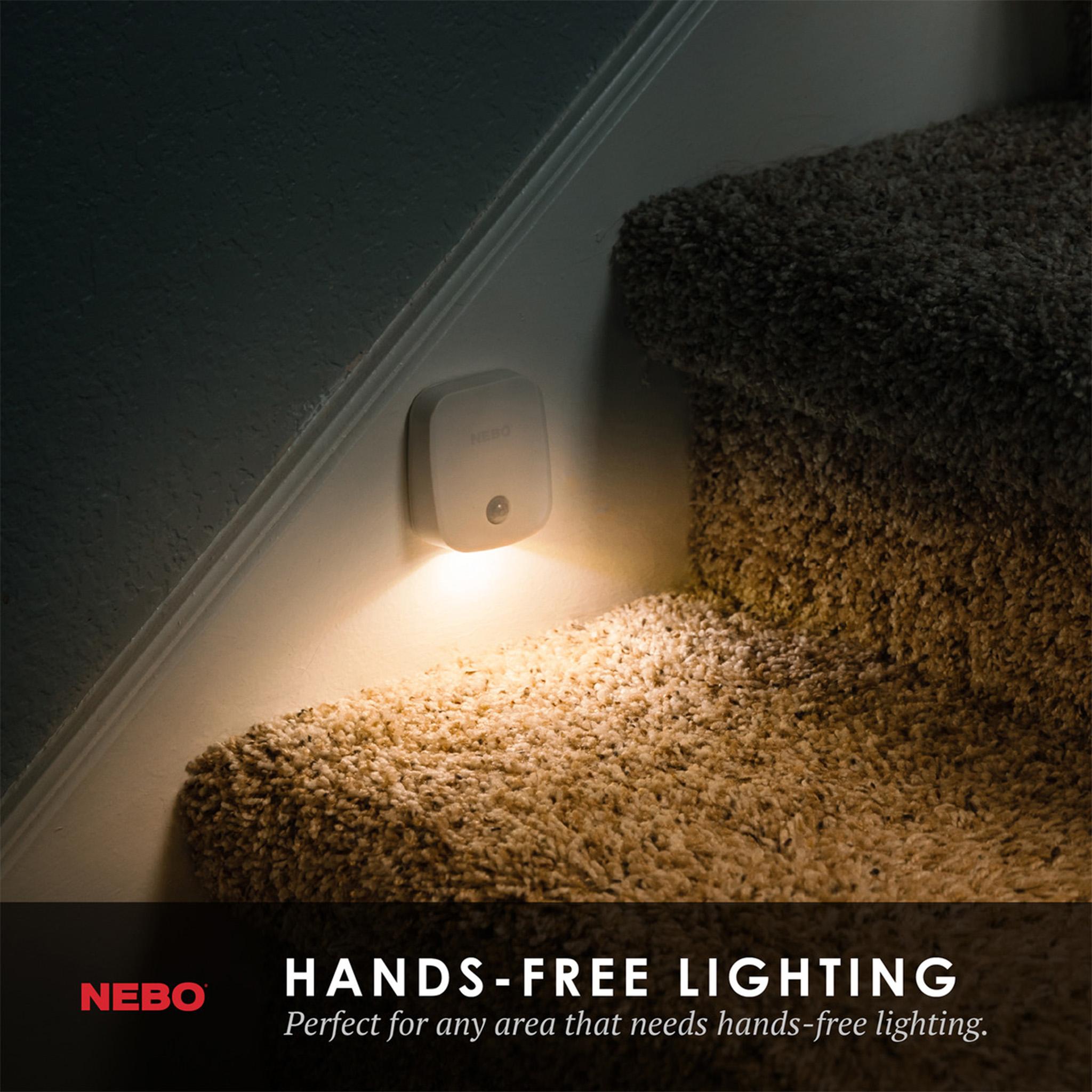 NEBO

NEBO

HANDS-FREE LIGHTING

Perfect for any area that needs hands-free lighting.